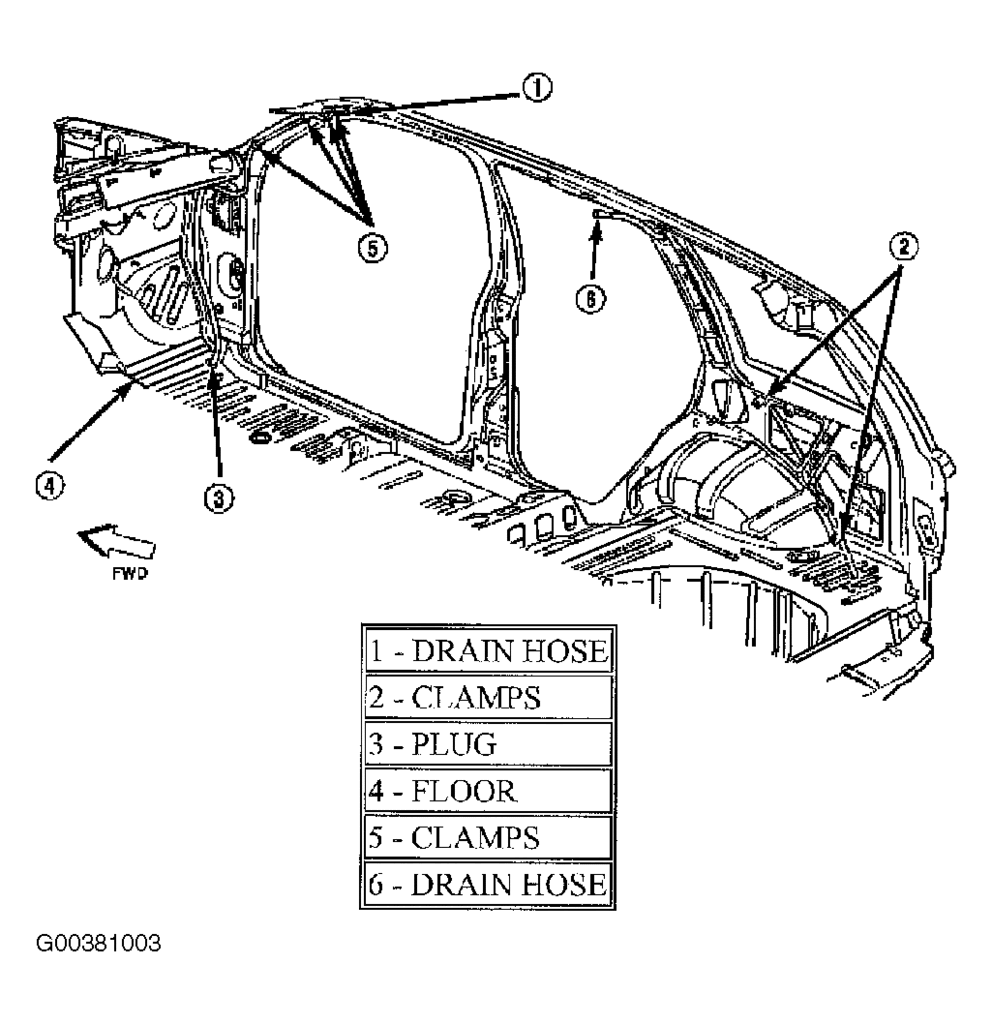 1
5
6
2
4
3
FWD

| 1 - DRAIN HOSE |
|---|
| 2 - CLAMPS |
| 3 - PLUG |
| 4 - FLOOR |
| 5 - CLAMPS |
| 6 - DRAIN HOSE |

G00381003